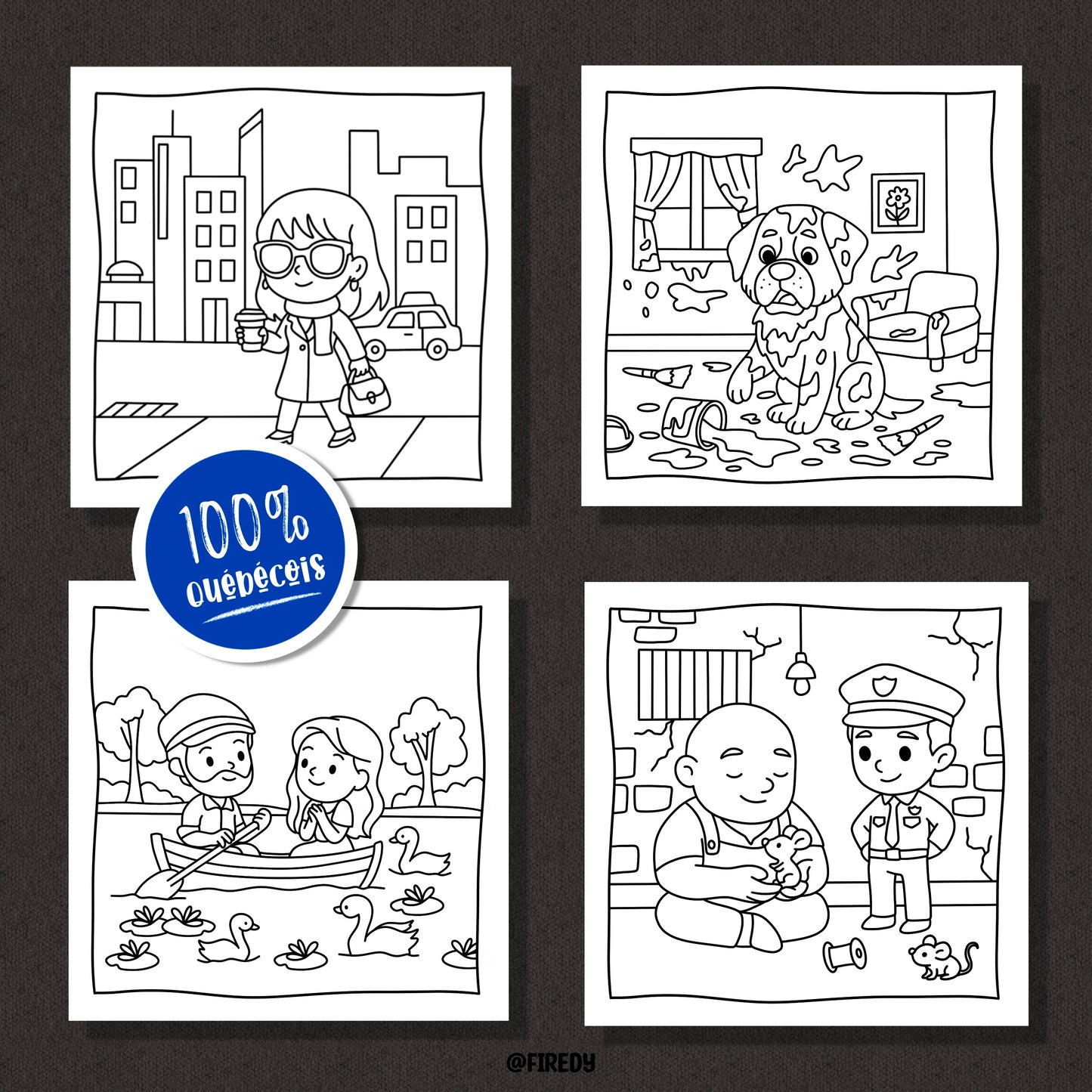 100%
Québécois

@FIREDY